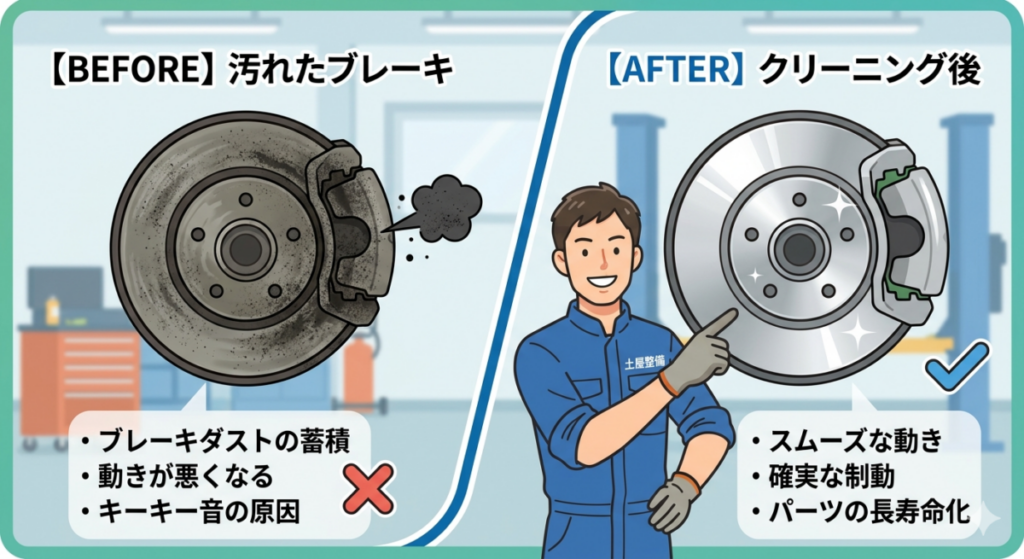 【BEFORE】汚れたブレーキ

・ブレーキダストの蓄積
・動きが悪くなる
・キーキー音の原因

【AFTER】クリーニング後

土屋整備

・スムーズな動き
・確実な制動
・パーツの長寿命化